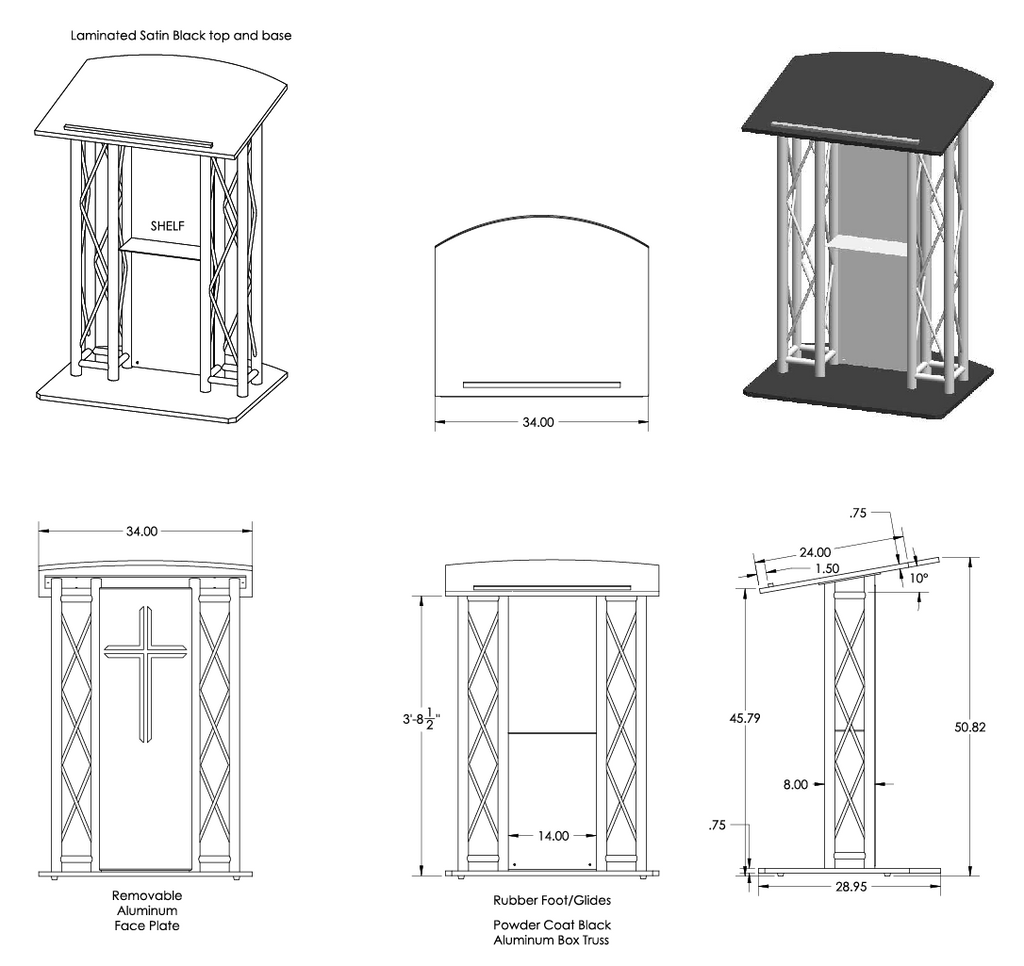 Laminated Satin Black top and base

SHELF

34.00

34.00

Removable Aluminum Face Plate

$3'\text{-}8\frac{1}{2}"$

14.00

Rubber Foot/Glides

Powder Coat Black Aluminum Box Truss

.75

24.00

1.50

10°

45.79

50.82

8.00

.75

28.95